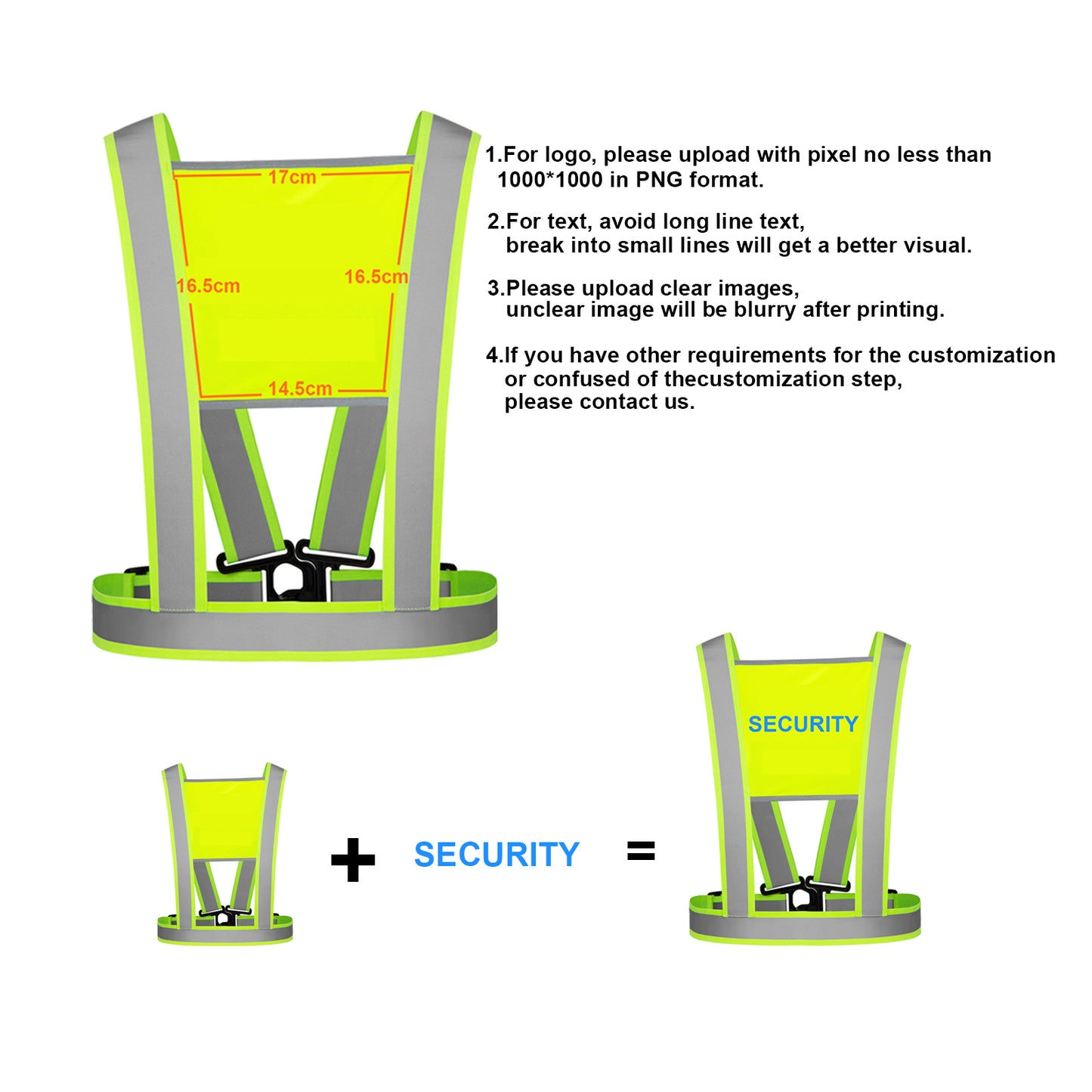 17cm

16.5cm

16.5cm

14.5cm

1.For logo, please upload with pixel no less than 1000*1000 in PNG format.

2.For text, avoid long line text, break into small lines will get a better visual.

3.Please upload clear images, unclear image will be blurry after printing.

4.If you have other requirements for the customization or confused of thecustomization step, please contact us.

SECURITY

+ SECURITY =