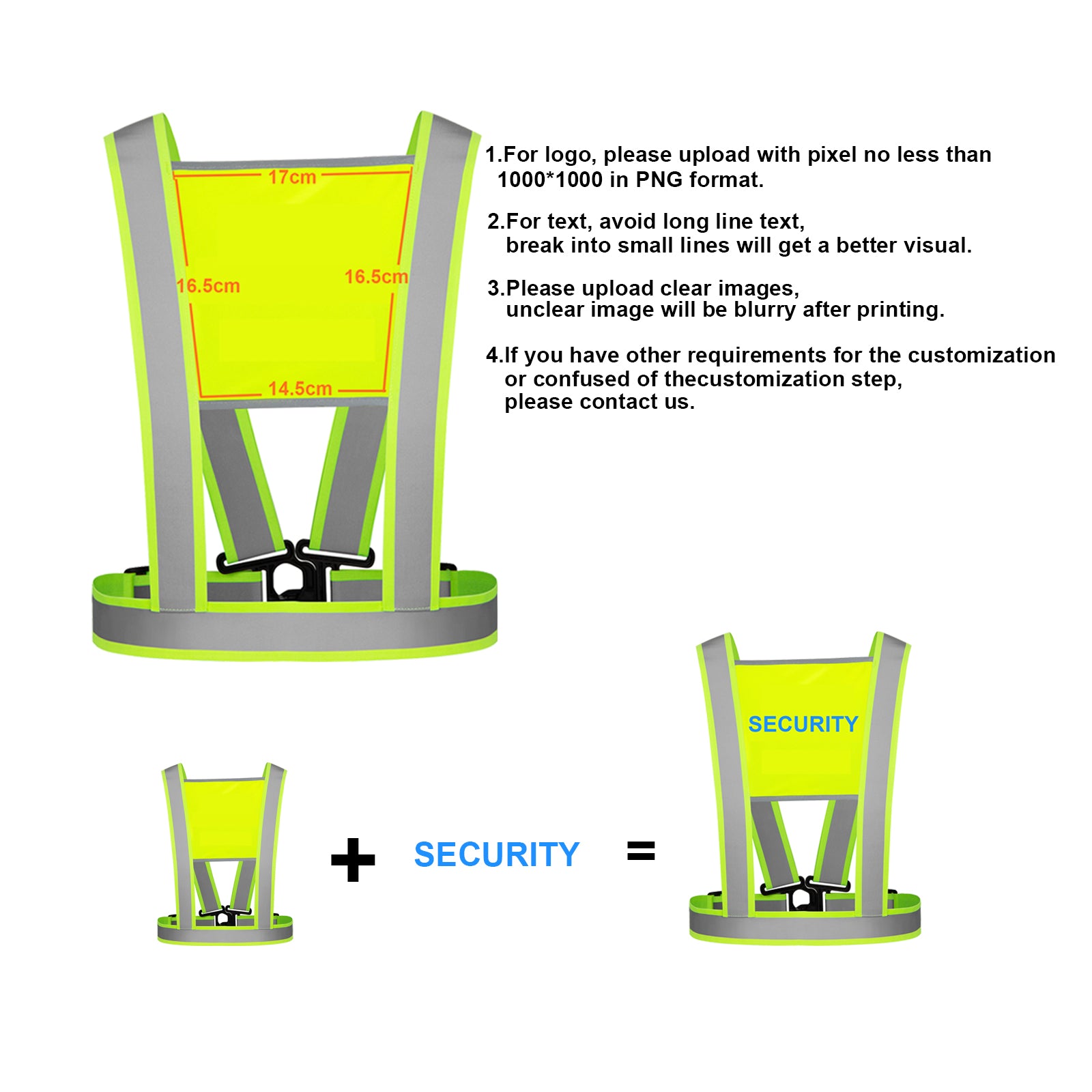 17cm

16.5cm

16.5cm

14.5cm

1.For logo, please upload with pixel no less than 1000*1000 in PNG format.

2.For text, avoid long line text, break into small lines will get a better visual.

3.Please upload clear images, unclear image will be blurry after printing.

4.If you have other requirements for the customization or confused of thecustomization step, please contact us.

+ SECURITY =

SECURITY